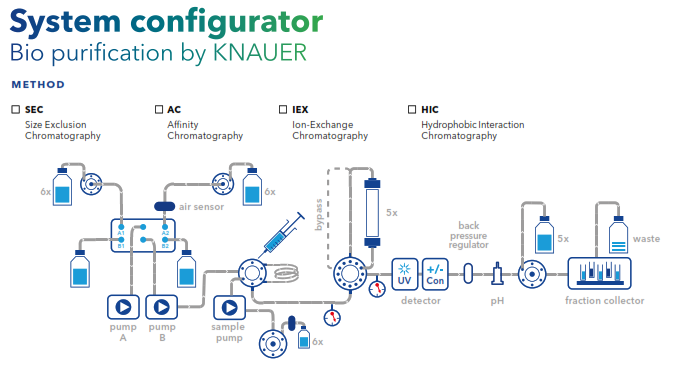 System configurator
Bio purification by KNAUER

METHOD

☐ SEC
Size Exclusion Chromatography

☐ AC
Affinity Chromatography

☐ IEX
Ion-Exchange Chromatography

☐ HIC
Hydrophobic Interaction Chromatography

6x

6x

air sensor

A1
B1
A2
B2

bypass

5x

back pressure regulator

5x

waste

UV

+/- Con

detector

pH

fraction collector

pump A

pump B

sample pump

6x